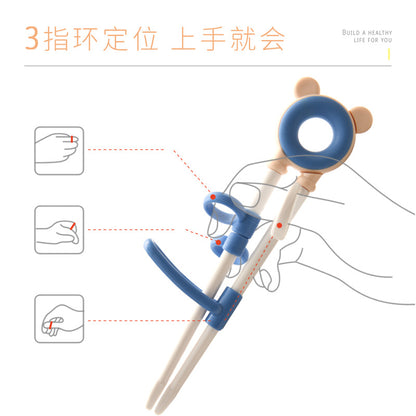 3指环定位 上手就会

BUILD A HEALTHY
LIFE FOR YOU